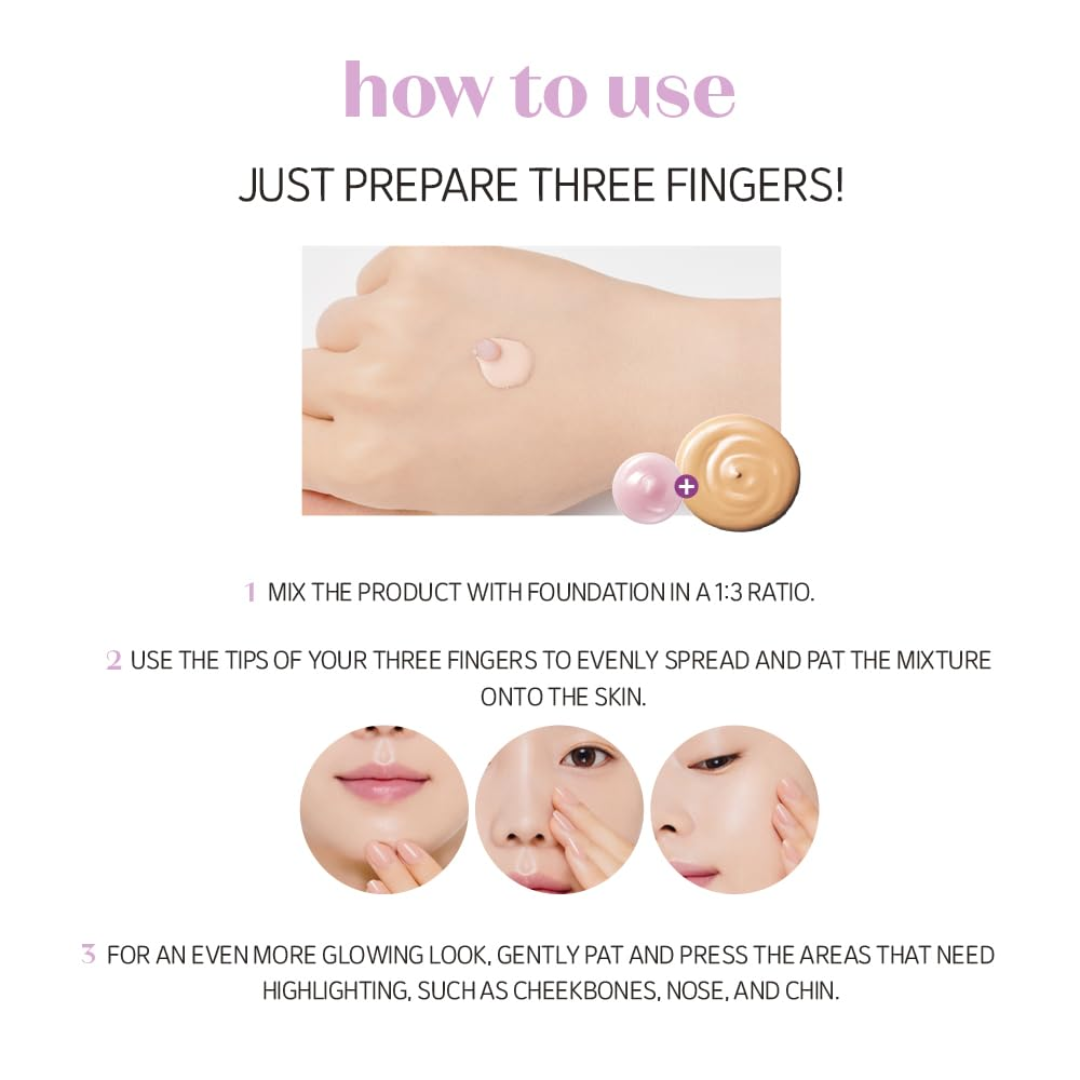 how to use

JUST PREPARE THREE FINGERS!

+

1 MIX THE PRODUCT WITH FOUNDATION IN A 1:3 RATIO.

2 USE THE TIPS OF YOUR THREE FINGERS TO EVENLY SPREAD AND PAT THE MIXTURE ONTO THE SKIN.

3 FOR AN EVEN MORE GLOWING LOOK, GENTLY PAT AND PRESS THE AREAS THAT NEED HIGHLIGHTING, SUCH AS CHEEKBONES, NOSE, AND CHIN.